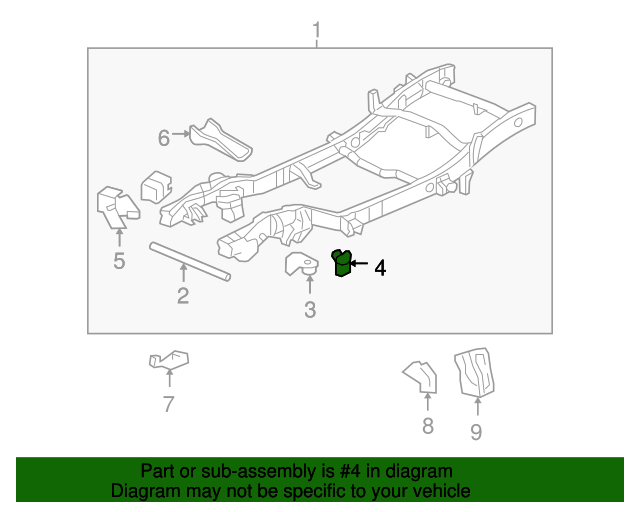 1
6
5
2
3
4
7
8
9
Part or sub-assembly is #4 in diagram
Diagram may not be specific to your vehicle