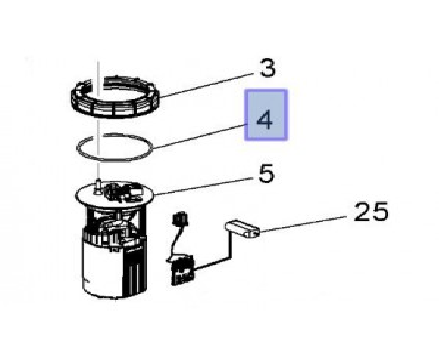 3
4
5
25