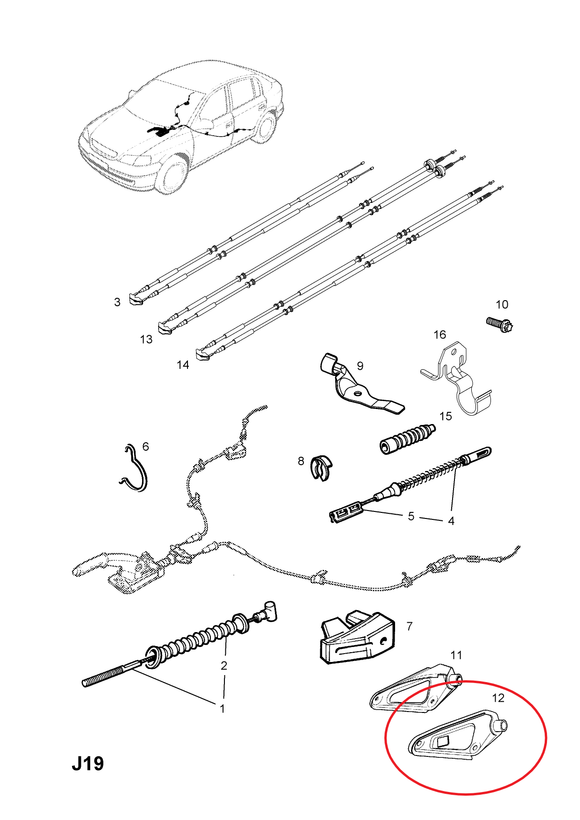 3
13
14
10
16
9
15
6
8
5
4
7
2
1
11
12
J19